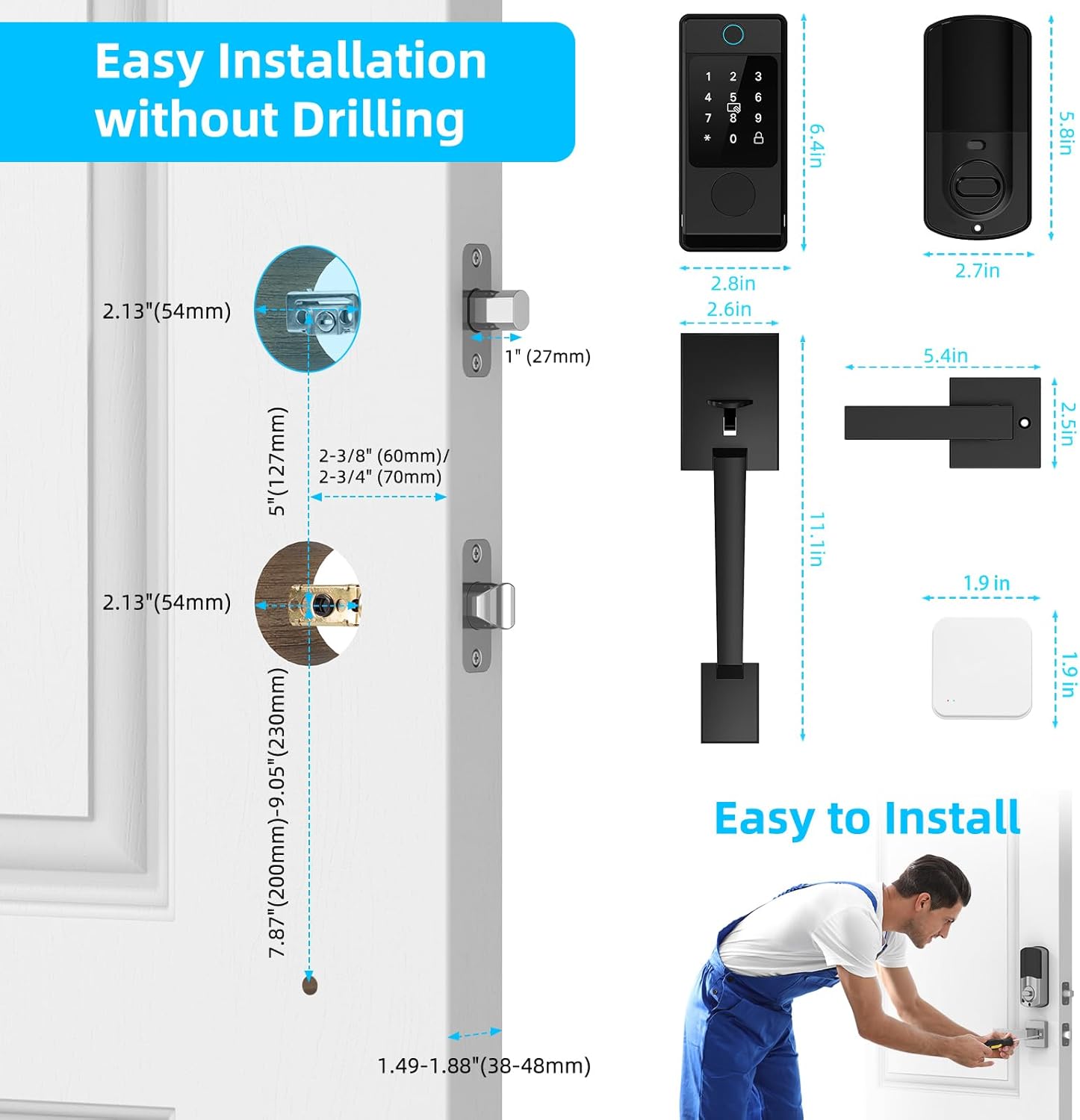 Easy Installation without Drilling

2.13"(54mm)

1" (27mm)

5"(127mm)

2-3/8" (60mm)/ 2-3/4" (70mm)

2.13"(54mm)

7.87"(200mm)-9.05"(230mm)

1.49-1.88"(38-48mm)

1 2 3
4 5 6
7 8 9
* 0

6.4in

2.8in

5.8in

2.7in

2.6in

11.1in

5.4in

2.5in

1.9 in

1.9 in

Easy to Install